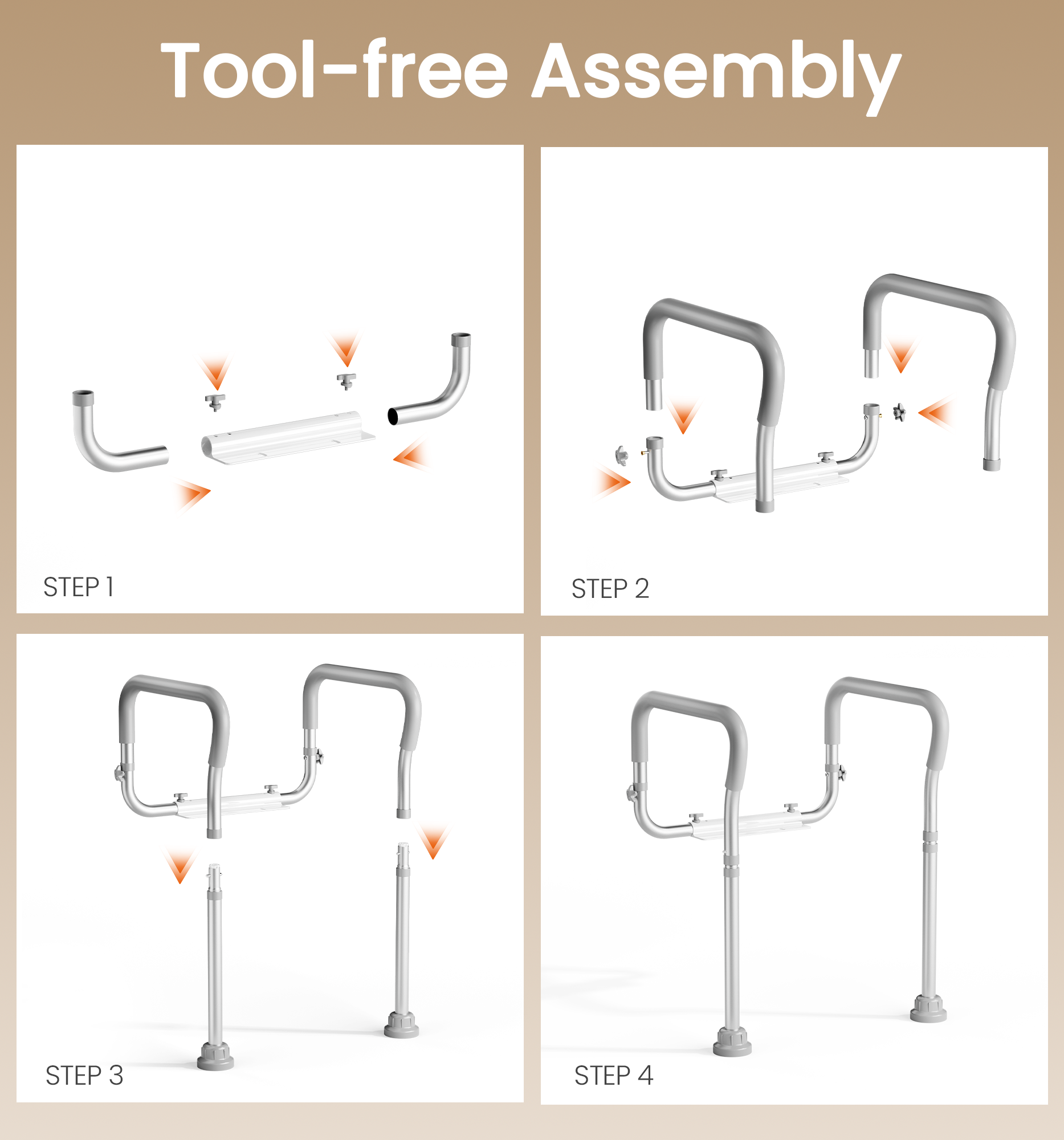 Tool-free Assembly

STEP 1

STEP 2

STEP 3

STEP 4